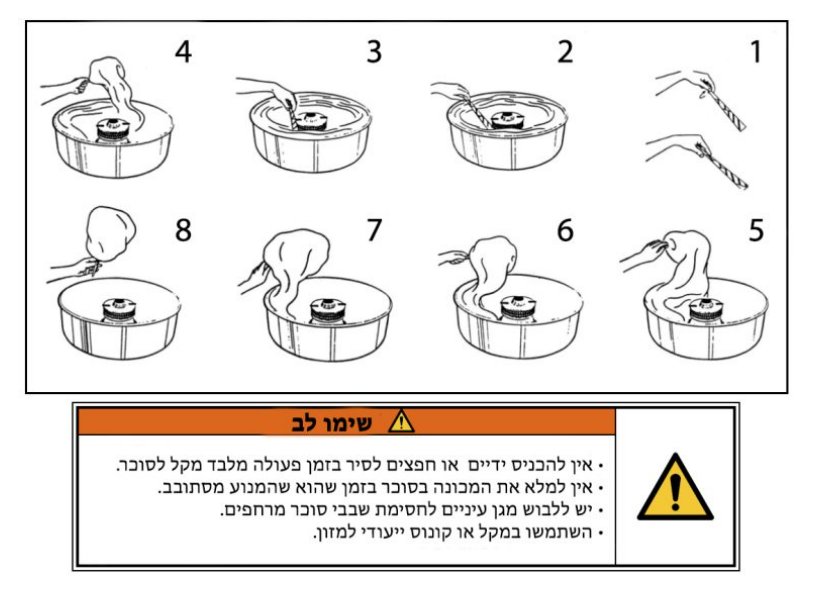 1 2 3 4

5 6 7 8

שימו לב

• אין להכניס ידיים או חפצים לסיר בזמן פעולה מלבד מקל לסוכר.
• אין למלא את המכונה בסוכר בזמן שהוא שהמנוע מסתובב.
• יש ללבוש מגן עיניים לחסימת שבבי סוכר מרחפים.
• השתמשו במקל או קונוס ייעודי למזון.